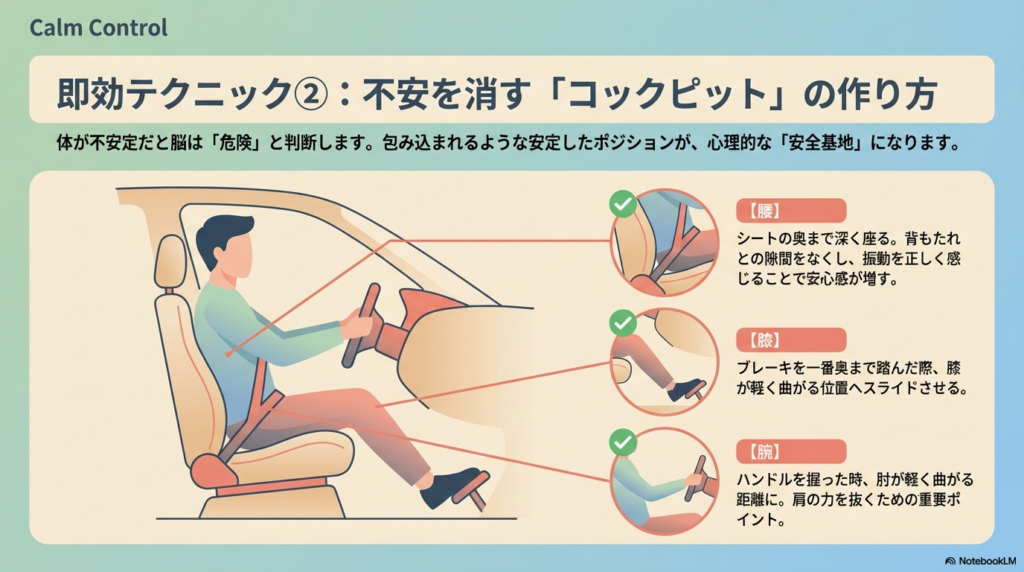 Calm Control

即効テクニック②：不安を消す「コックピット」の作り方

体が不安定だと脳は「危険」と判断します。包み込まれるような安定したポジションが、心理的な「安全基地」になります。

【腰】
シートの奥まで深く座る。背もたれとの隙間をなくし、振動を正しく感じることで安心感が増す。

【膝】
ブレーキを一番奥まで踏んだ際、膝が軽く曲がる位置へスライドさせる。

【腕】
ハンドルを握った時、肘が軽く曲がる距離に。肩の力を抜くための重要ポイント。

NotebookLM